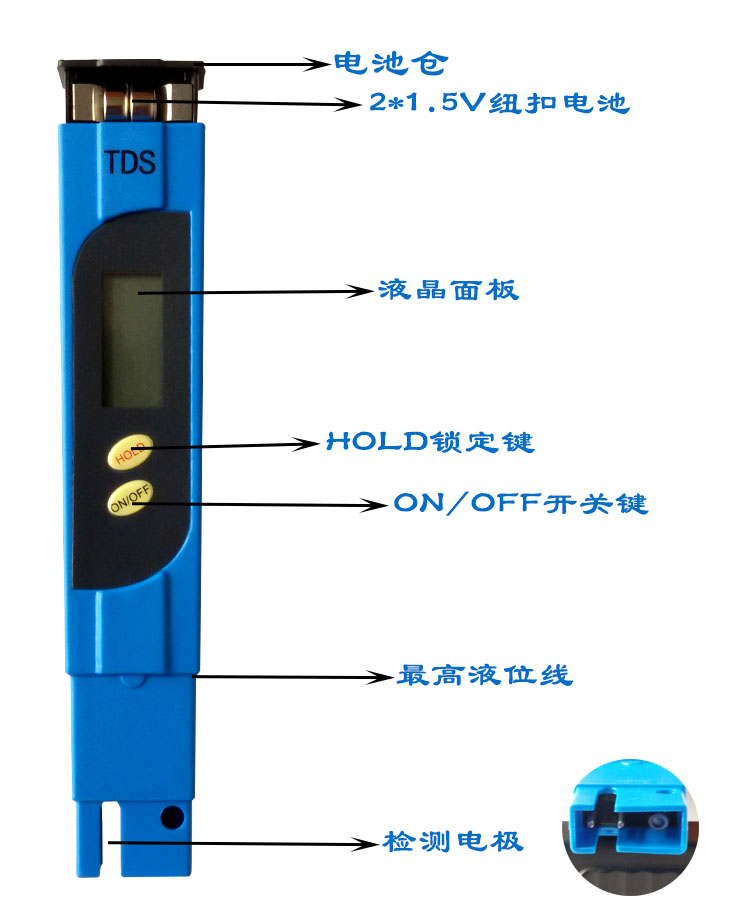 电池仓
2*1.5V纽扣电池
TDS
液晶面板
HOLD
HOLD锁定键
ON/OFF
ON/OFF开关键
最高液位线
检测电极